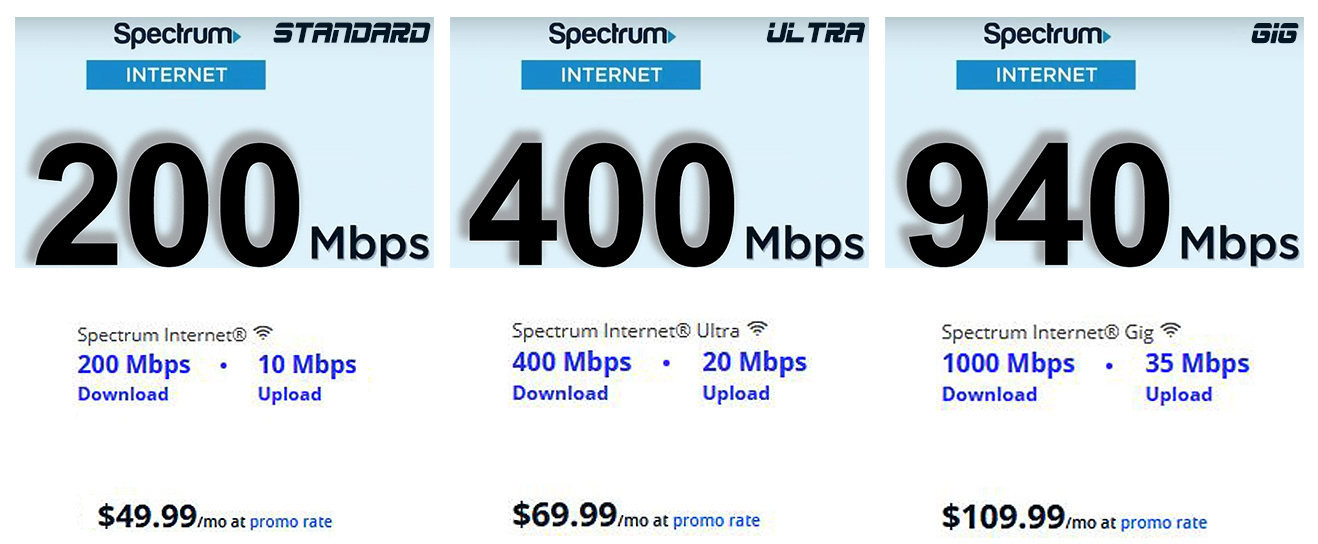 Spectrum STANDARD
INTERNET
200 Mbps

Spectrum Internet®
200 Mbps • 10 Mbps
Download Upload

$49.99/mo at promo rate

Spectrum ULTRA
INTERNET
400 Mbps

Spectrum Internet® Ultra
400 Mbps • 20 Mbps
Download Upload

$69.99/mo at promo rate

Spectrum GIG
INTERNET
940 Mbps

Spectrum Internet® Gig
1000 Mbps • 35 Mbps
Download Upload

$109.99/mo at promo rate